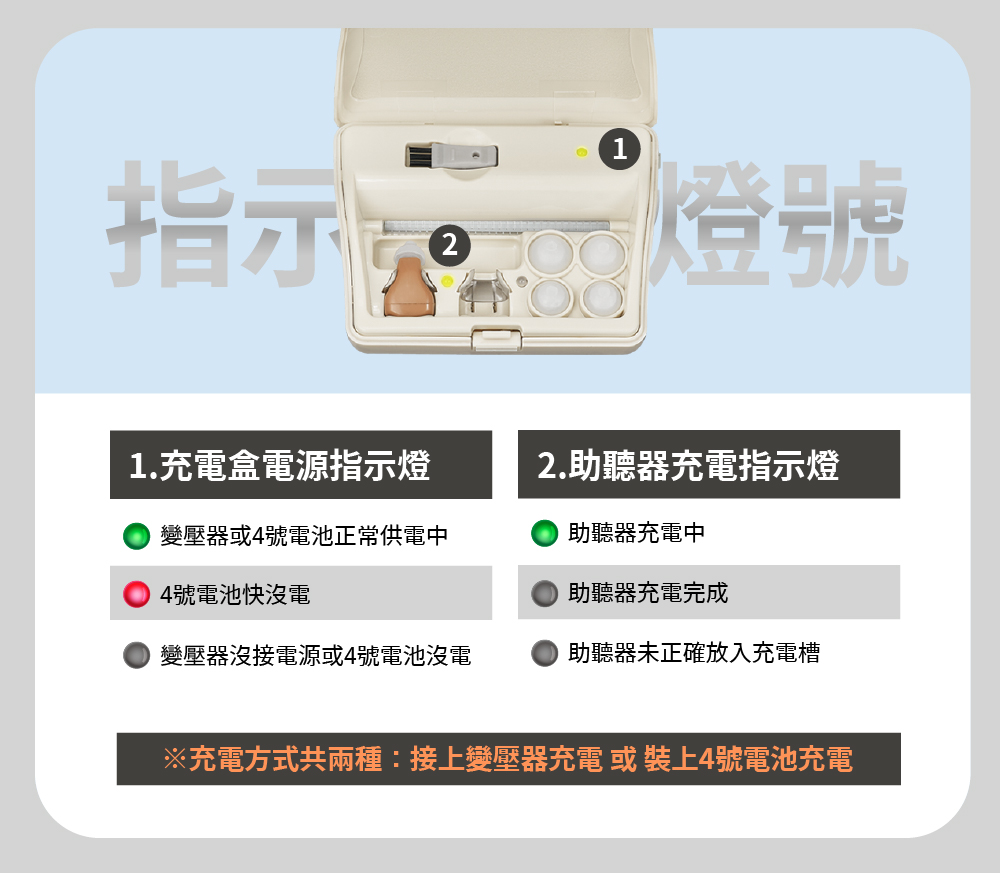 指示燈號

1

2

1.充電盒電源指示燈

變壓器或4號電池正常供電中

4號電池快沒電

變壓器沒接電源或4號電池沒電

2.助聽器充電指示燈

助聽器充電中

助聽器充電完成

助聽器未正確放入充電槽

※充電方式共兩種：接上變壓器充電 或 裝上4號電池充電